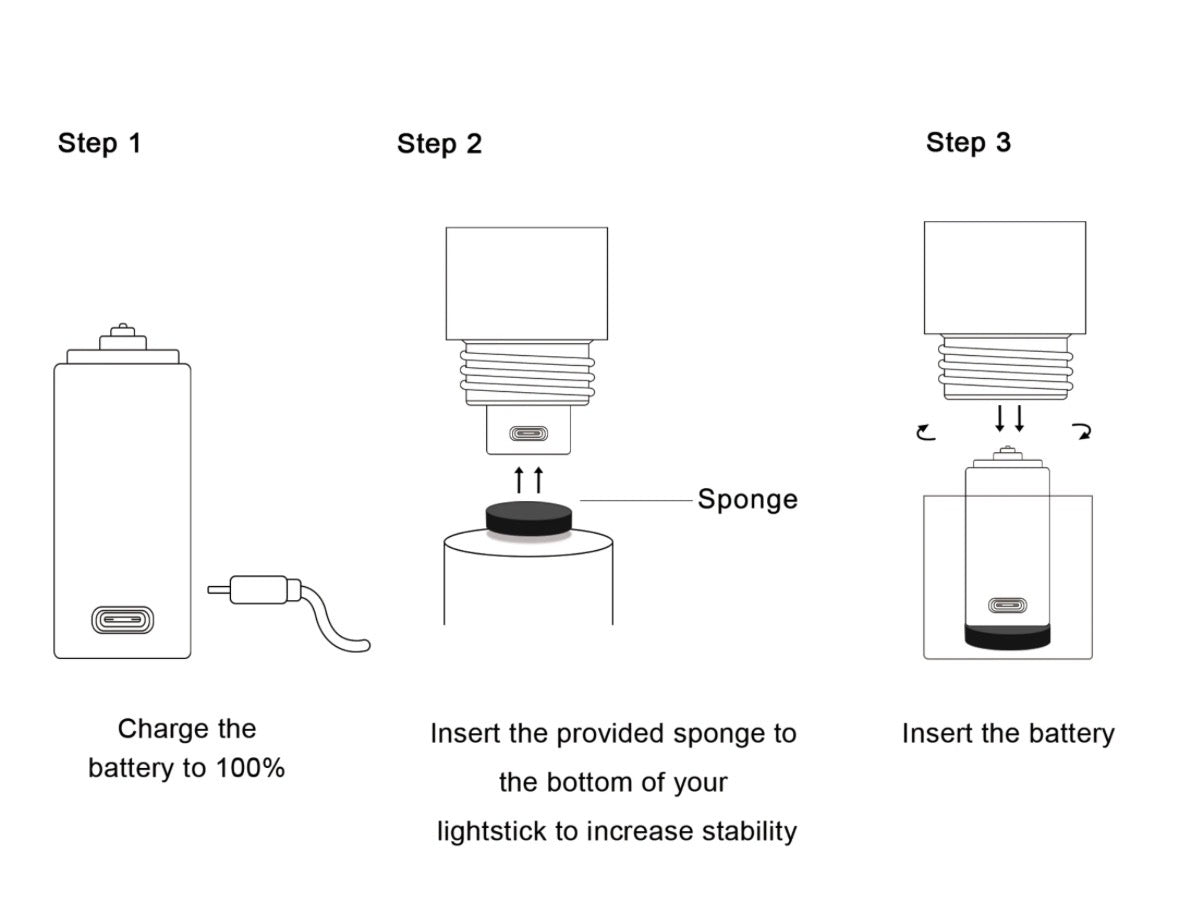 Step 1

Charge the battery to 100%

Step 2

Sponge

Insert the provided sponge to the bottom of your lightstick to increase stability

Step 3

Insert the battery